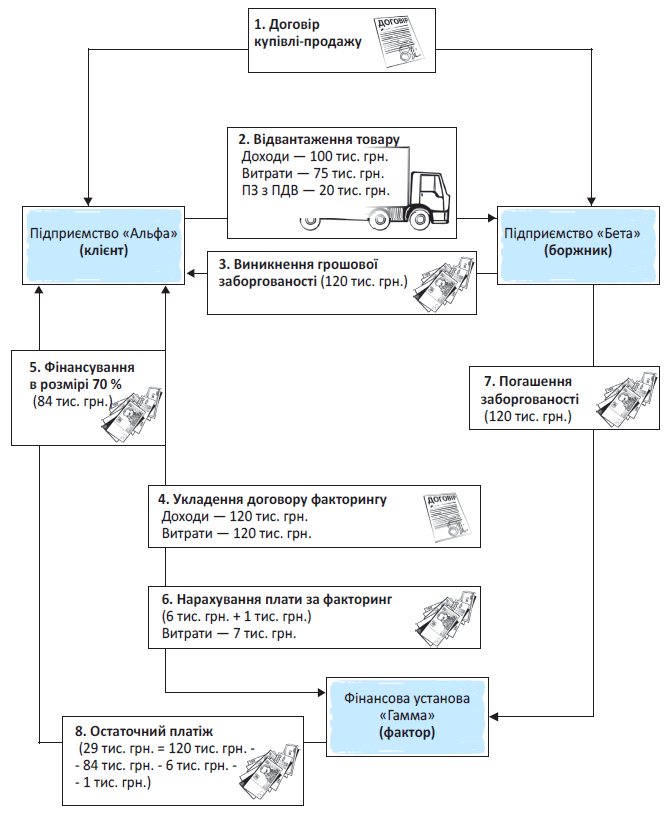 1. Договір купівлі-продажу

ДОГОВІР

2. Відвантаження товару
Доходи — 100 тис. грн.
Витрати — 75 тис. грн.
ПЗ з ПДВ — 20 тис. грн.

Підприємство «Альфа»
(клієнт)

Підприємство «Бета»
(боржник)

3. Виникнення грошової заборгованості (120 тис. грн.)

5. Фінансування в розмірі 70 %
(84 тис. грн.)

7. Погашення заборгованості
(120 тис. грн.)

4. Укладення договору факторингу
Доходи — 120 тис. грн.
Витрати — 120 тис. грн.

ДОГОВІР

6. Нарахування плати за факторинг
(6 тис. грн. + 1 тис. грн.)
Витрати — 7 тис. грн.

Фінансова установа «Гамма»
(фактор)

8. Остаточний платіж
(29 тис. грн. = 120 тис. грн. - - 84 тис. грн. - 6 тис. грн. - - 1 тис. грн.)