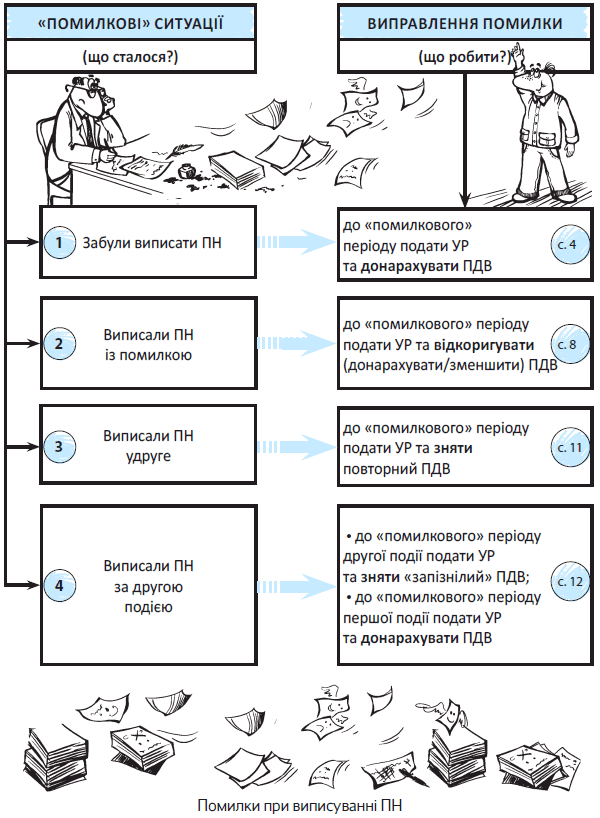 «ПОМИЛКОВІ» СИТУАЦІЇ

(що сталося?)

ВИПРАВЛЕННЯ ПОМИЛКИ

(що робити?)

1 Забули виписати ПН

до «помилкового» періоду подати УР та донарахувати ПДВ

с. 4

2 Виписали ПН із помилкою

до «помилкового» періоду подати УР та відкоригувати (донарахувати/зменшити) ПДВ

с. 8

3 Виписали ПН удруге

до «помилкового» періоду подати УР та зняти повторний ПДВ

с. 11

4 Виписали ПН за другою подією

• до «помилкового» періоду другої події подати УР та зняти «запізнілий» ПДВ;
• до «помилкового» періоду першої події подати УР та донарахувати ПДВ

с. 12

Помилки при виписуванні ПН