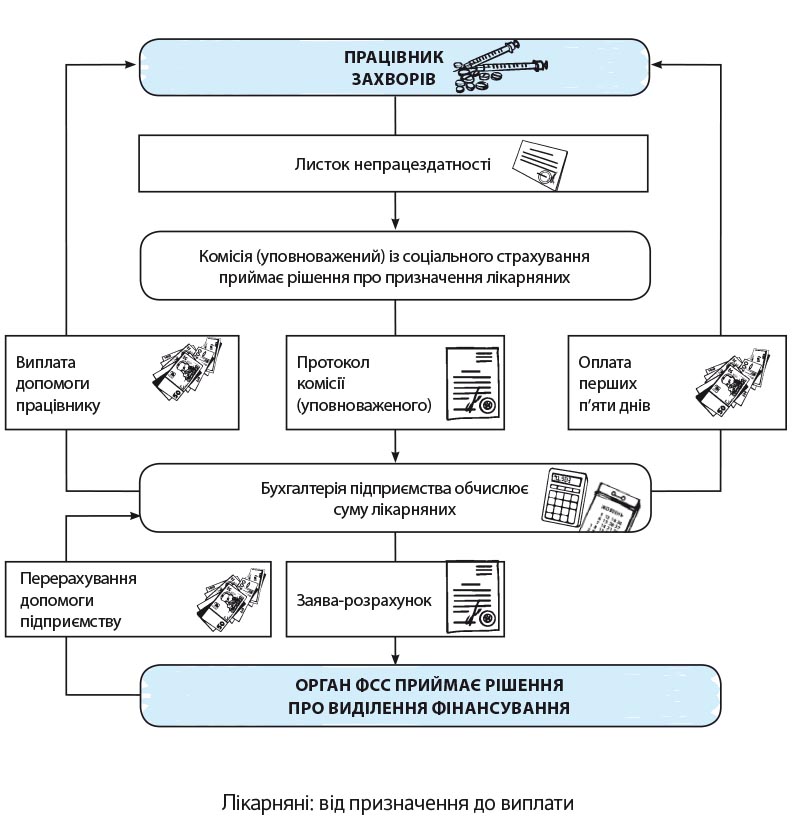 ПРАЦІВНИК ЗАХВОРІВ

Листок непрацездатності

Комісія (уповноважений) із соціального страхування приймає рішення про призначення лікарняних

Виплата допомоги працівнику

Протокол комісії (уповноваженого)

Оплата перших п'яти днів

Бухгалтерія підприємства обчислює суму лікарняних

Перерахування допомоги підприємству

Заява-розрахунок

ОРГАН ФСС ПРИЙМАЄ РІШЕННЯ ПРО ВИДІЛЕННЯ ФІНАНСУВАННЯ

Лікарняні: від призначення до виплати