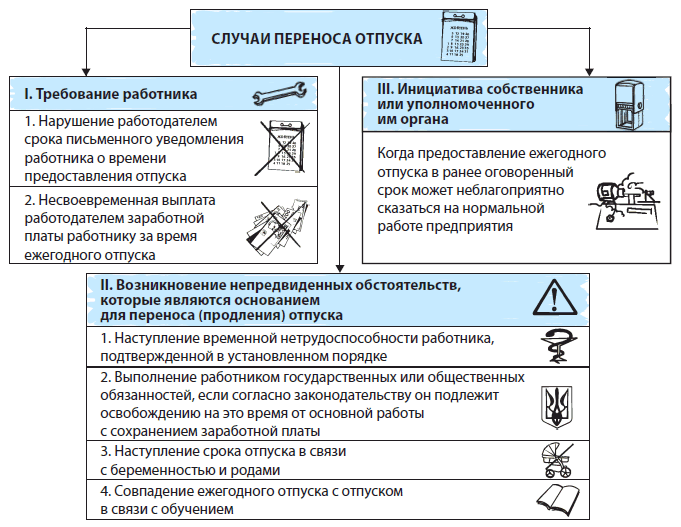 СЛУЧАИ ПЕРЕНОСА ОТПУСКА

I. Требование работника

1. Нарушение работодателем срока письменного уведомления работника о времени предоставления отпуска

2. Несвоевременная выплата работодателем заработной платы работнику за время ежегодного отпуска

III. Инициатива собственника или уполномоченного им органа

Когда предоставление ежегодного отпуска в ранее оговоренный срок может неблагоприятно сказаться на нормальной работе предприятия

II. Возникновение непредвиденных обстоятельств, которые являются основанием для переноса (продления) отпуска

1. Наступление временной нетрудоспособности работника, подтвержденной в установленном порядке

2. Выполнение работником государственных или общественных обязанностей, если согласно законодательству он подлежит освобождению на это время от основной работы с сохранением заработной платы

3. Наступление срока отпуска в связи с беременностью и родами

4. Совпадение ежегодного отпуска с отпуском в связи с обучением